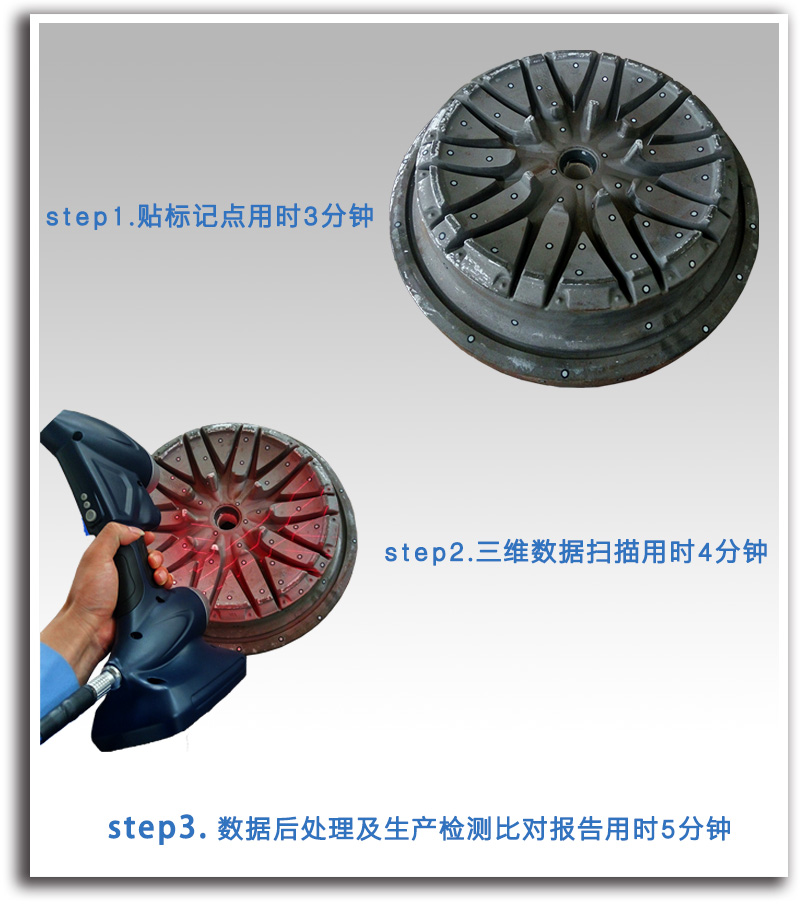 step1.贴标记点用时3分钟

step2.三维数据扫描用时4分钟

step3. 数据后处理及生产检测比对报告用时5分钟